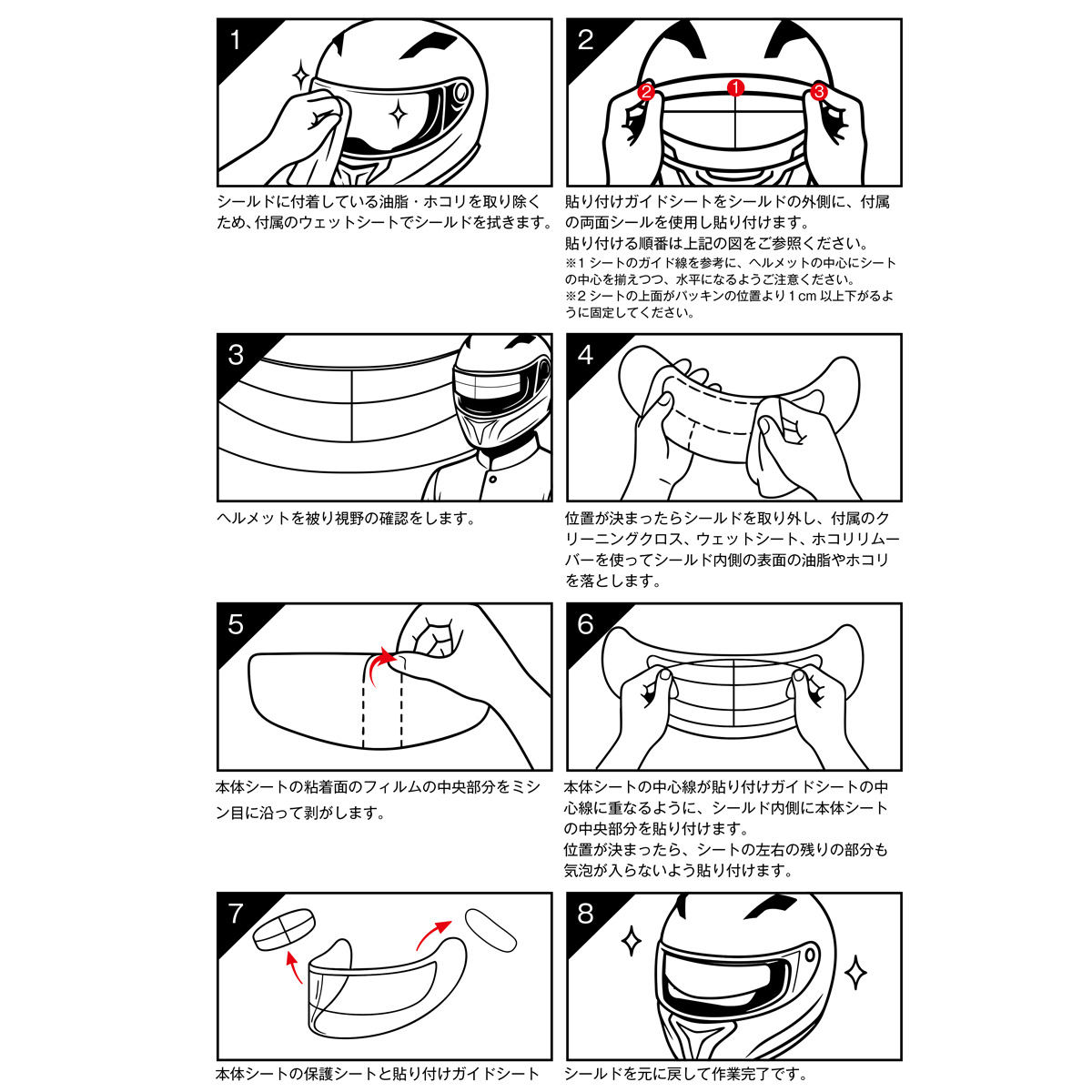 1

シールドに付着している油脂・ホコリを取り除くため、付属のウェットシートでシールドを拭きます。

2

2 1 3

貼り付けガイドシートをシールドの外側に、付属の両面シールを使用し貼り付けます。
貼り付ける順番は上記の図をご参照ください。
※1 シートのガイド線を参考に、ヘルメットの中心にシートの中心を揃えつつ、水平になるようご注意ください。
※2 シートの上面がパッキンの位置より1cm 以上下がるように固定してください。

3

ヘルメットを被り視野の確認をします。

4

位置が決まったらシールドを取り外し、付属のクリーニングクロス、ウェットシート、ホコリリムーバーを使ってシールド内側の表面の油脂やホコリを落とします。

5

本体シートの粘着面のフィルムの中央部分をミシン目に沿って剥がします。

6

本体シートの中心線が貼り付けガイドシートの中心線に重なるように、シールド内側に本体シートの中央部分を貼り付けます。
位置が決まったら、シートの左右の残りの部分も気泡が入らないよう貼り付けます。

7

本体シートの保護シートと貼り付けガイドシート

8

シールドを元に戻して作業完了です。