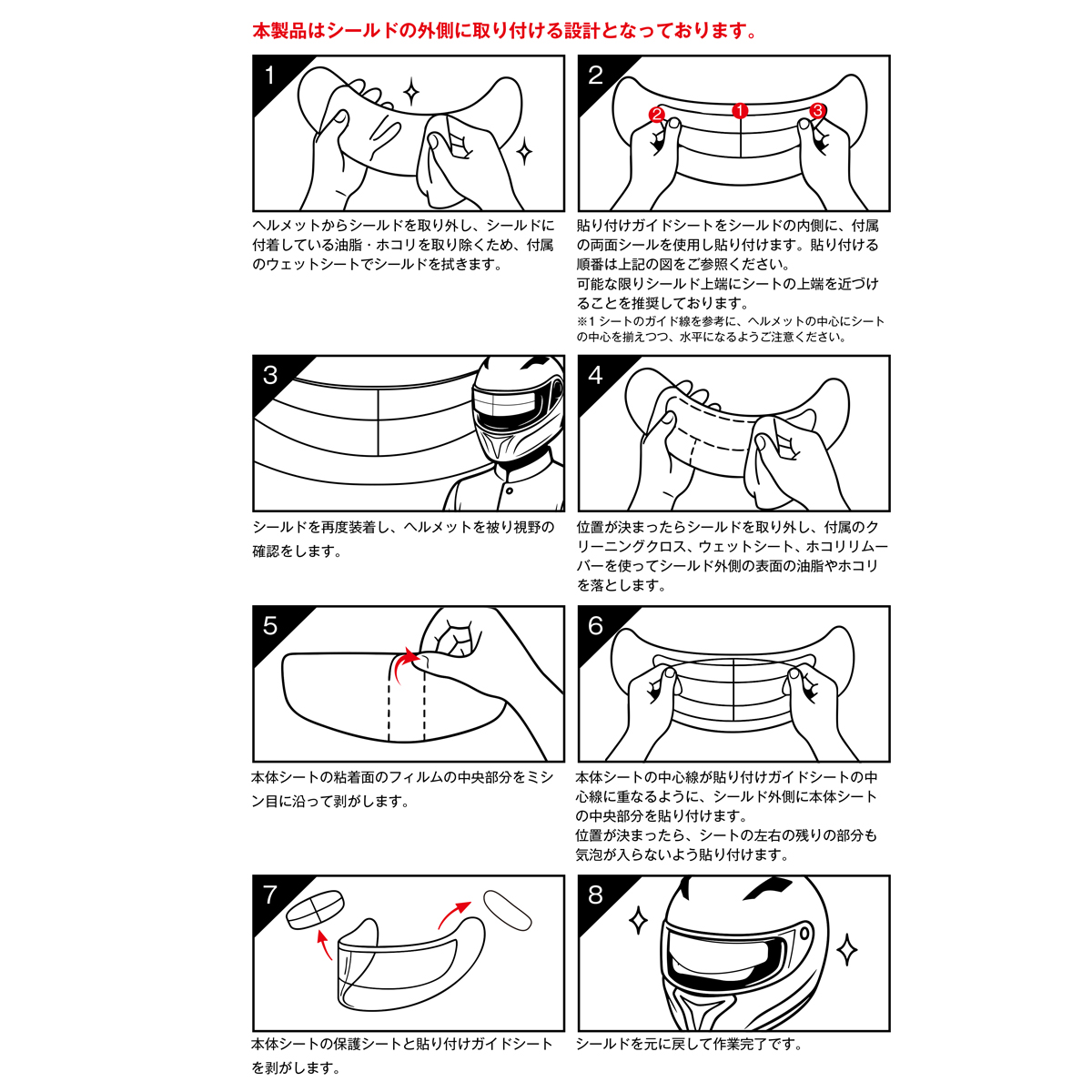 本製品はシールドの外側に取り付ける設計となっております。

1

ヘルメットからシールドを取り外し、シールドに付着している油脂・ホコリを取り除くため、付属のウェットシートでシールドを拭きます。

2

2 1 3

貼り付けガイドシートをシールドの内側に、付属の両面シールを使用し貼り付けます。貼り付ける順番は上記の図をご参照ください。
可能な限りシールド上端にシートの上端を近づけることを推奨しております。
※1 シートのガイド線を参考に、ヘルメットの中心にシートの中心を揃えつつ、水平になるようご注意ください。

3

シールドを再度装着し、ヘルメットを被り視野の確認をします。

4

位置が決まったらシールドを取り外し、付属のクリーニングクロス、ウェットシート、ホコリリムーバーを使ってシールド外側の表面の油脂やホコリを落とします。

5

本体シートの粘着面のフィルムの中央部分をミシン目に沿って剥がします。

6

本体シートの中心線が貼り付けガイドシートの中心線に重なるように、シールド外側に本体シートの中央部分を貼り付けます。
位置が決まったら、シートの左右の残りの部分も気泡が入らないよう貼り付けます。

7

本体シートの保護シートと貼り付けガイドシートを剥がします。

8

シールドを元に戻して作業完了です。